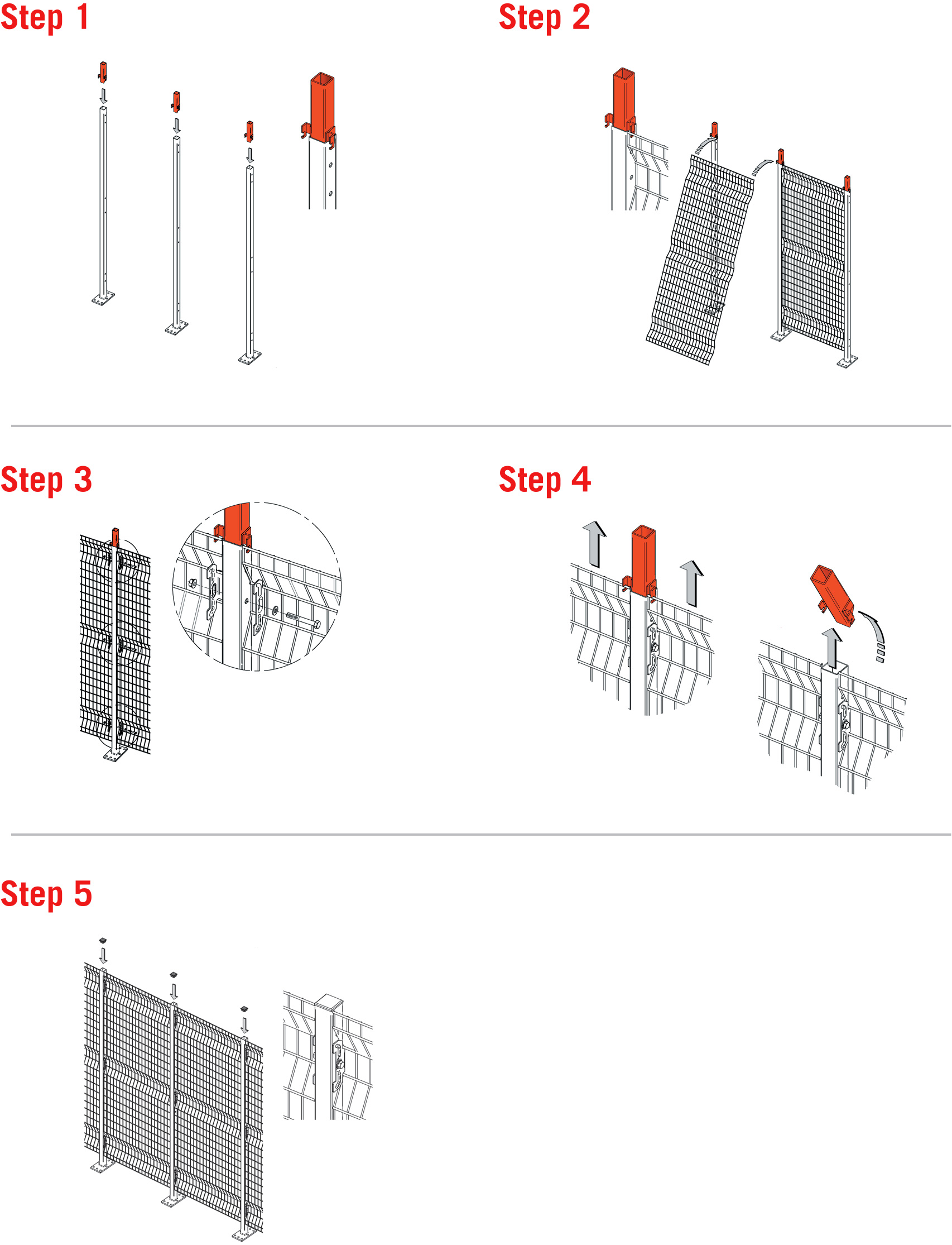 Step 1

Step 2

Step 3

Step 4

Step 5