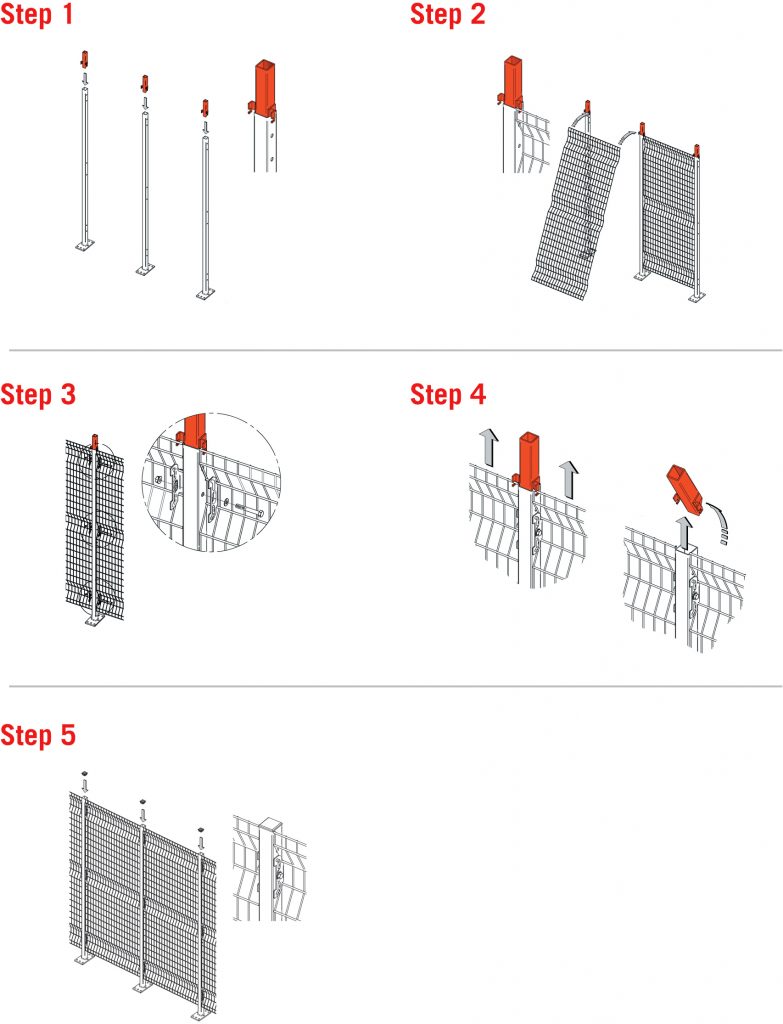 Step 1

Step 2

Step 3

Step 4

Step 5